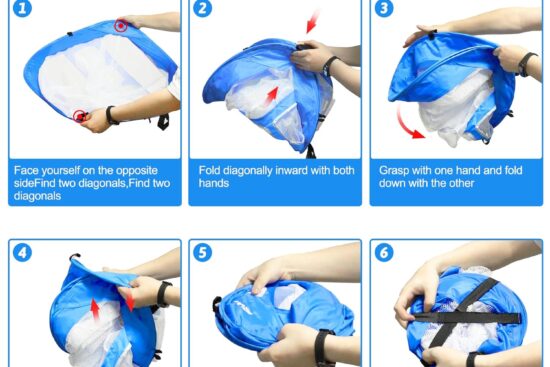 1

Face yourself on the opposite sideFind two diagonals,Find two diagonals

2

Fold diagonally inward with both hands

3

Grasp with one hand and fold down with the other

4

5

6